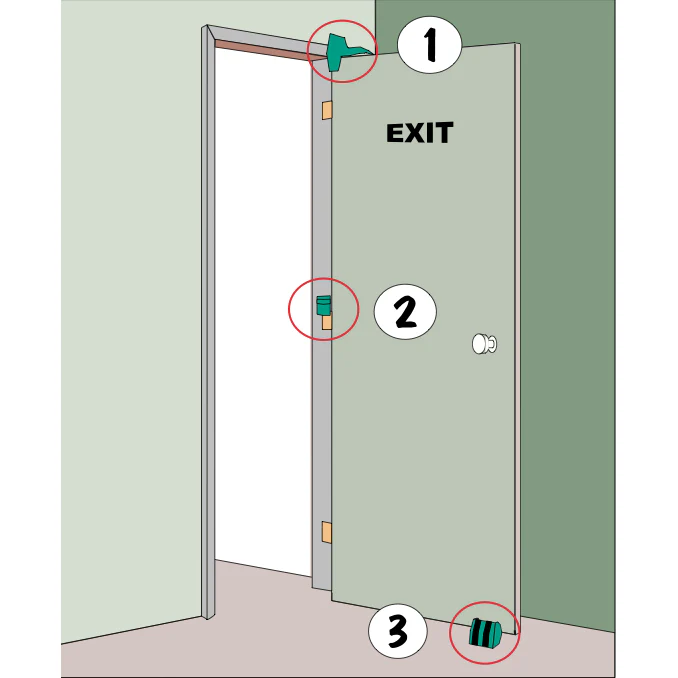 1

EXIT

2

3